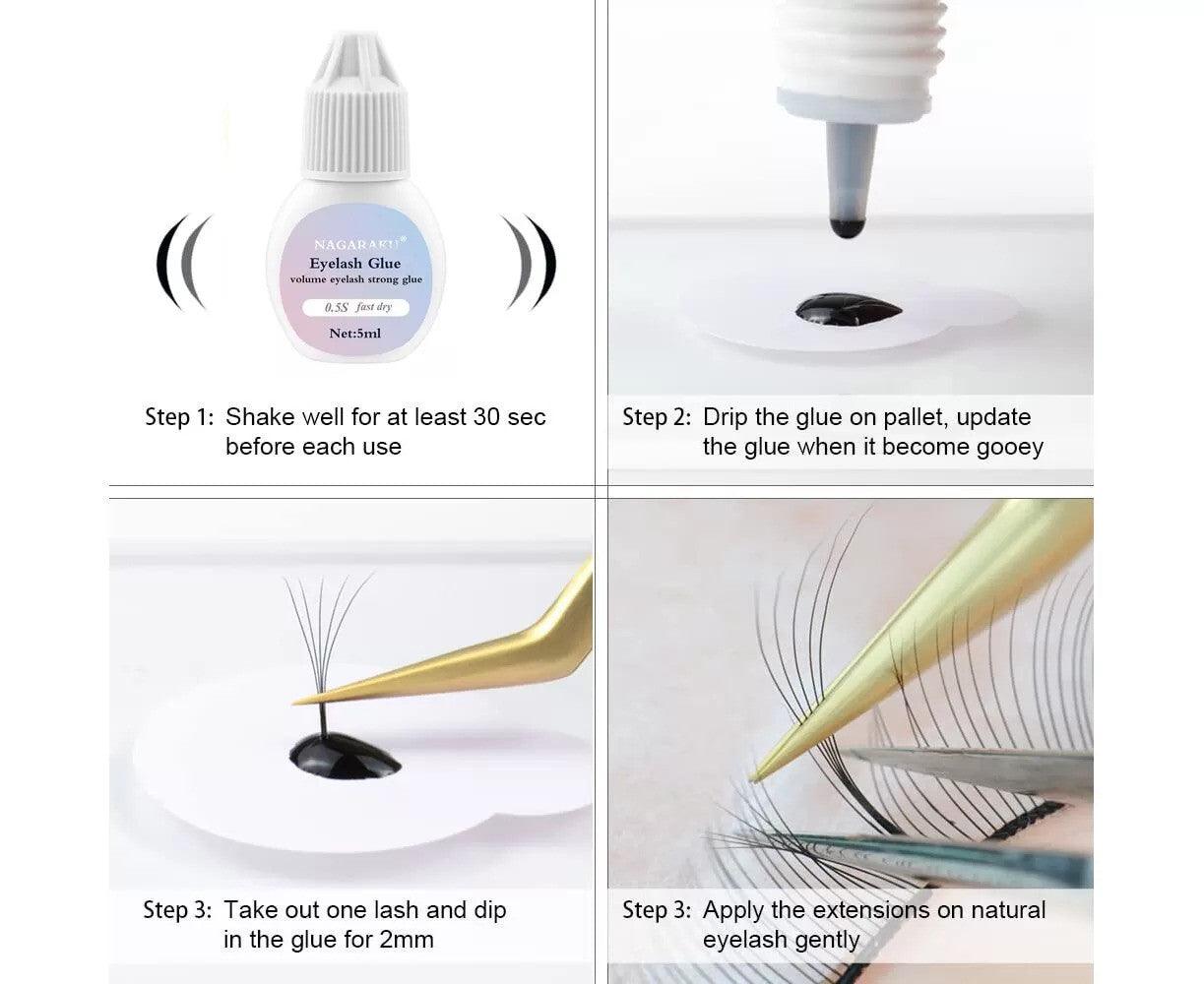 NAGARAKU®
Eyelash Glue
volume eyelash strong glue
0.5S fast dry
Net:5ml

Step 1: Shake well for at least 30 sec before each use

Step 2: Drip the glue on pallet, update the glue when it become gooey

Step 3: Take out one lash and dip in the glue for 2mm

Step 3: Apply the extensions on natural eyelash gently